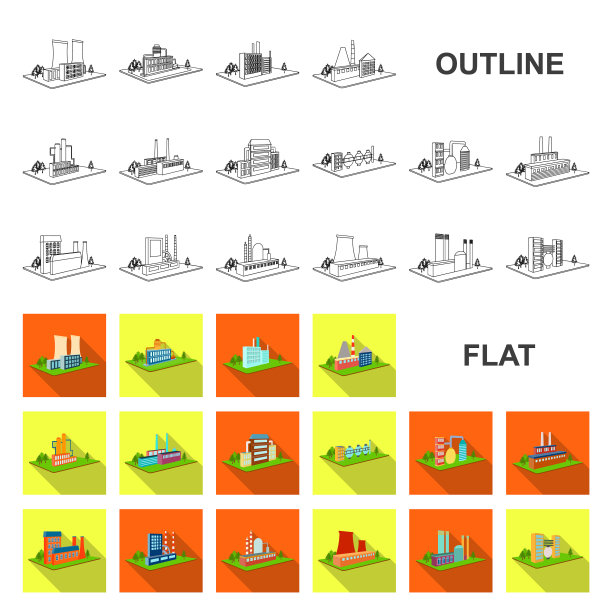 OUTLINE

FLAT