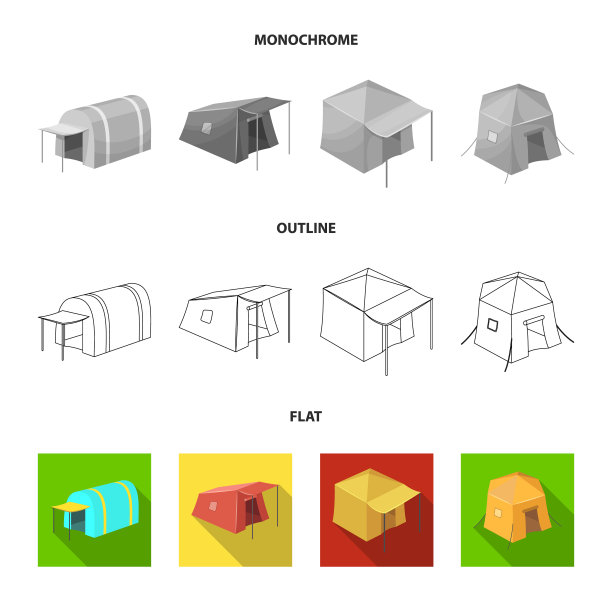 MONOCHROME

OUTLINE

FLAT