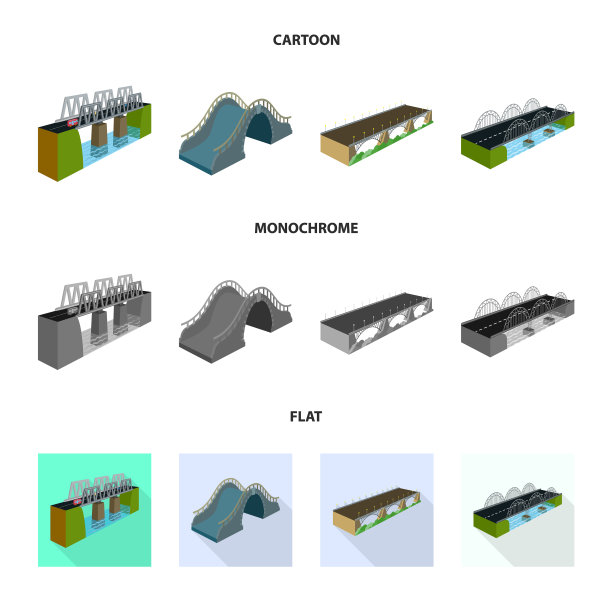 CARTOON

MONOCHROME

FLAT