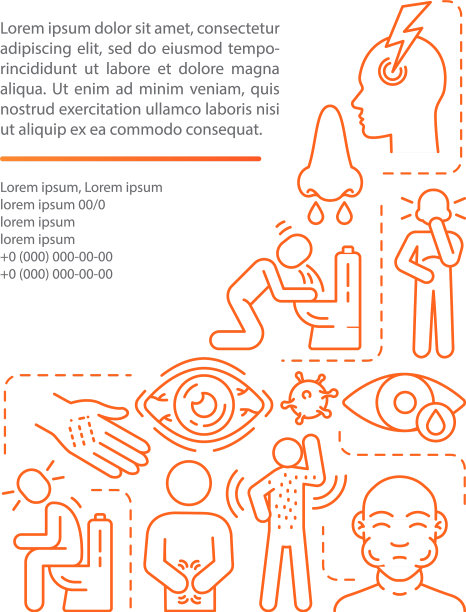 Lorem ipsum dolor sit amet, consectetur adipiscing elit, sed do eiusmod temporincididunt ut labore et dolore magna aliqua. Ut enim ad minim veniam, quis nostrud exercitation ullamco laboris nisi ut aliquip ex ea commodo consequat.

Lorem ipsum, Lorem ipsum
lorem ipsum 00/0
lorem ipsum
lorem ipsum
+0 (000) 000-00-00
+0 (000) 000-00-00