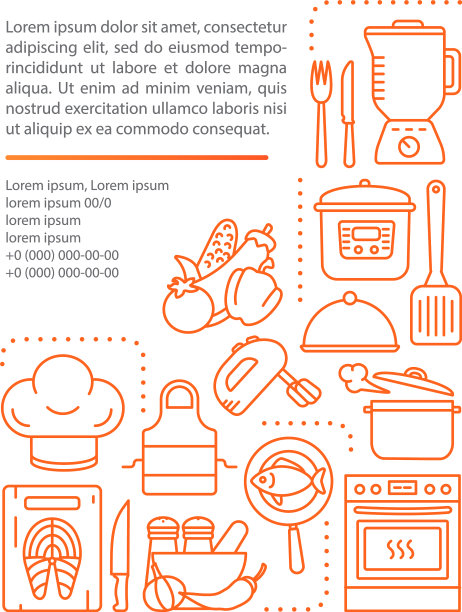 Lorem ipsum dolor sit amet, consectetur adipiscing elit, sed do eiusmod temporincididunt ut labore et dolore magna aliqua. Ut enim ad minim veniam, quis nostrud exercitation ullamco laboris nisi ut aliquip ex ea commodo consequat.

Lorem ipsum, Lorem ipsum
lorem ipsum 00/0
lorem ipsum
lorem ipsum
+0 (000) 000-00-00
+0 (000) 000-00-00