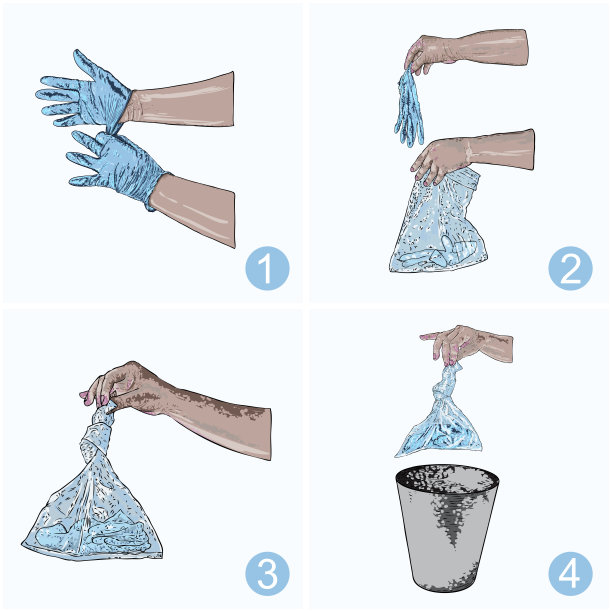 1

2

3

4