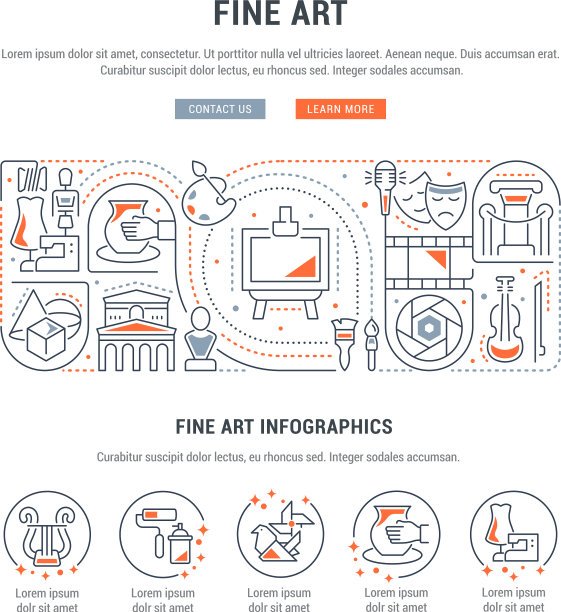 FINE ART

Lorem ipsum dolor sit amet, consectetur. Ut porttitor nulla vel ultricies laoreet. Aenean neque. Duis accumsan erat. Curabitur suscipit dolor lectus, eu rhoncus sed. Integer sodales accumsan.

CONTACT US

LEARN MORE

FINE ART INFOGRAPHICS

Curabitur suscipit dolor lectus, eu rhoncus sed. Integer sodales accumsan.

Lorem ipsum dolr sit amet

Lorem ipsum dolr sit amet

Lorem ipsum dolr sit amet

Lorem ipsum dolr sit amet

Lorem ipsum dolr sit amet