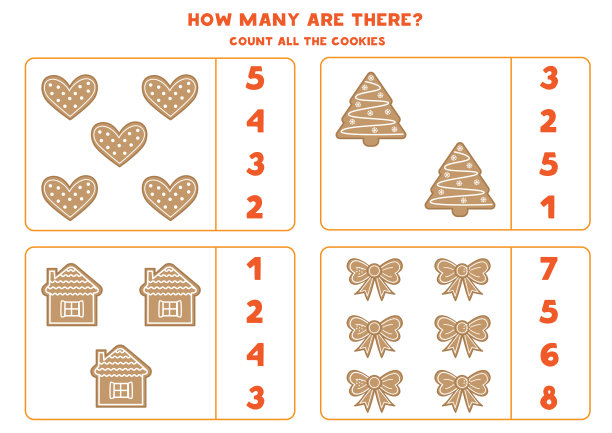 HOW MANY ARE THERE?
COUNT ALL THE COOKIES

5
4
3
2

3
2
5
1

1
2
4
3

7
5
6
8