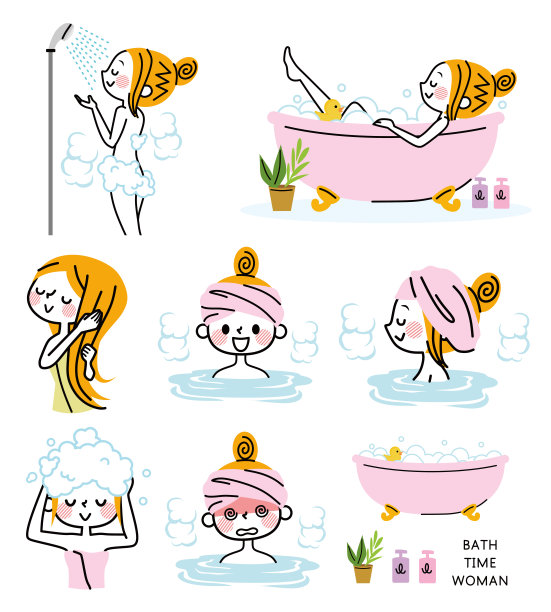 BATH
TIME
WOMAN