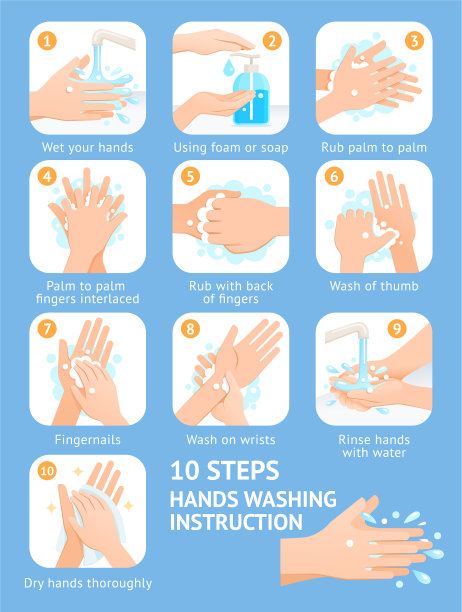 1
Wet your hands

2
Using foam or soap

3
Rub palm to palm

4
Palm to palm fingers interlaced

5
Rub with back of fingers

6
Wash of thumb

7
Fingernails

8
Wash on wrists

9
Rinse hands with water

10
Dry hands thoroughly

10 STEPS
HANDS WASHING INSTRUCTION