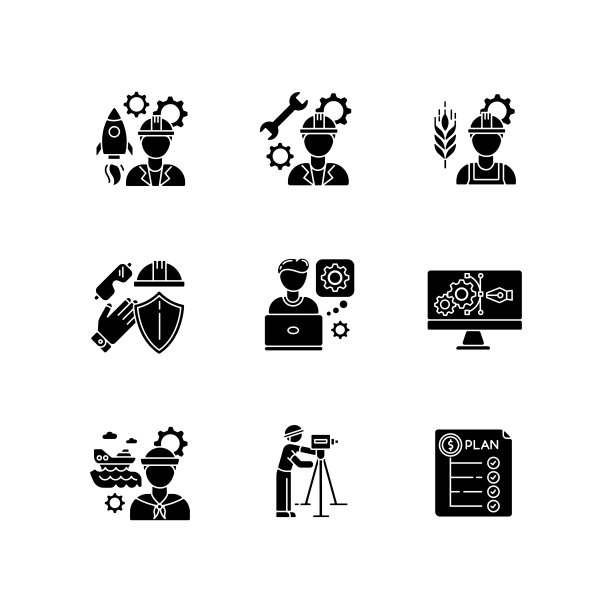 $
PLAN