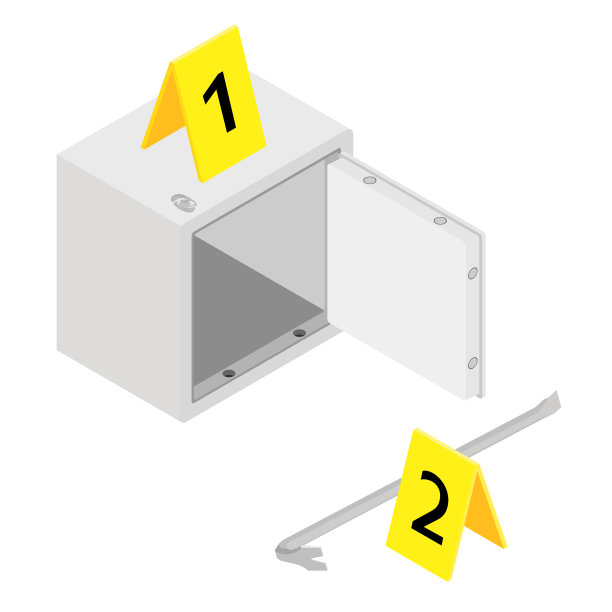 1

2