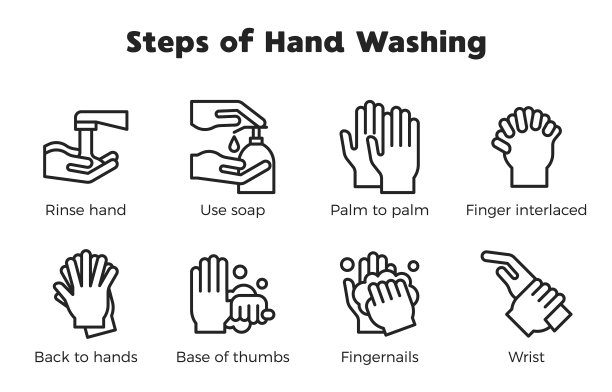 Steps of Hand Washing

Rinse hand

Use soap

Palm to palm

Finger interlaced

Back to hands

Base of thumbs

Fingernails

Wrist