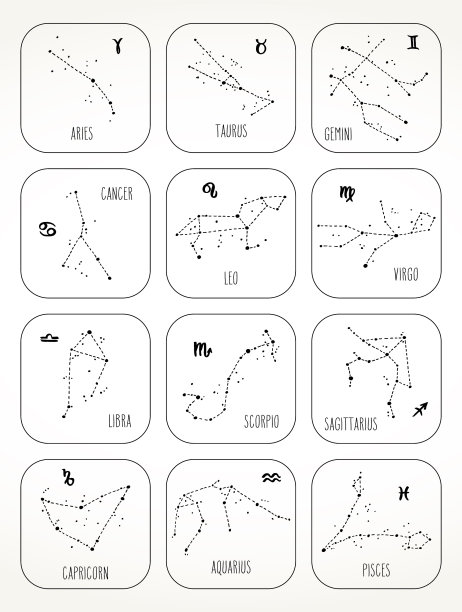 ♈
ARIES

♉
TAURUS

♊
GEMINI

CANCER
♋

♌
LEO

♍
VIRGO

♎
LIBRA

♏
SCORPIO

SAGITTARIUS
♐

♑
CAPRICORN

♒
AQUARIUS

♓
PISCES