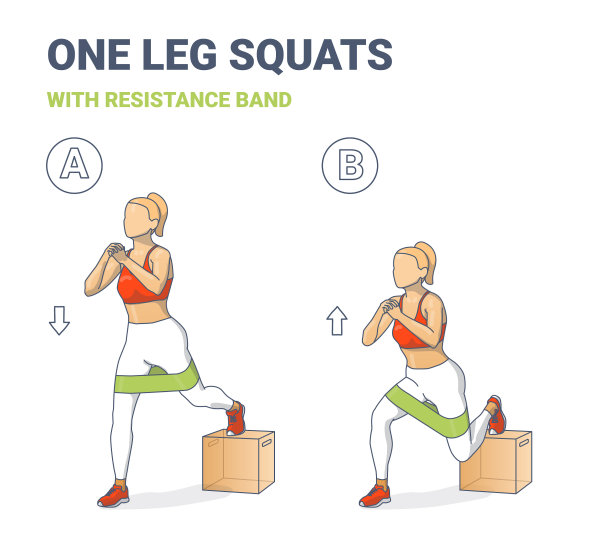 ONE LEG SQUATS

WITH RESISTANCE BAND

A

B