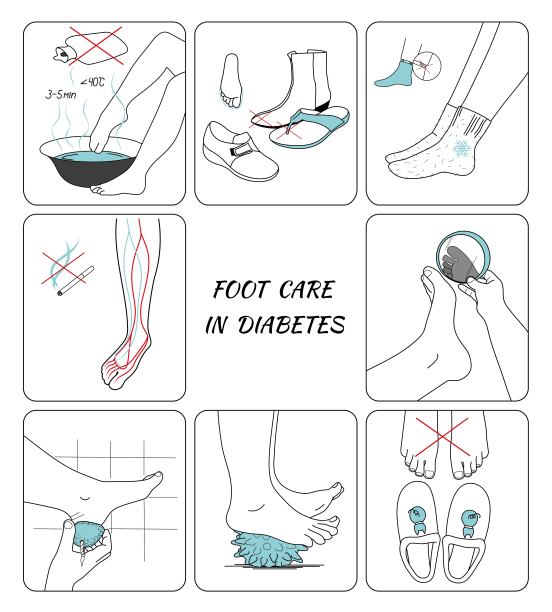 <40℃
3-5 min

FOOT CARE
IN DIABETES