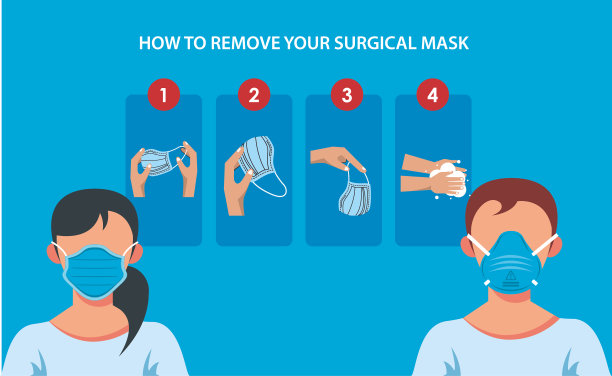 HOW TO REMOVE YOUR SURGICAL MASK

1

2

3

4