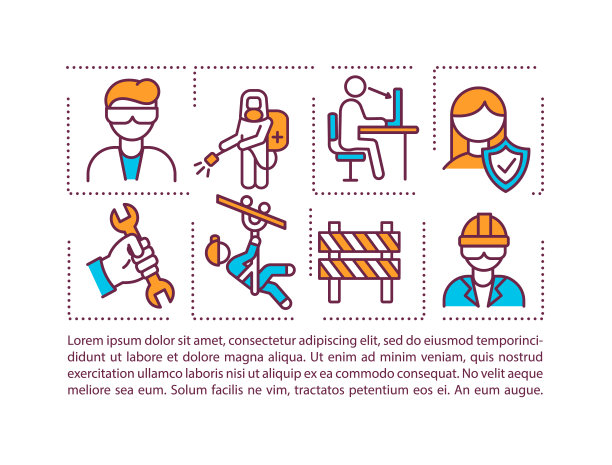 Lorem ipsum dolor sit amet, consectetur adipiscing elit, sed do eiusmod temporincididunt ut labore et dolore magna aliqua. Ut enim ad minim veniam, quis nostrud exercitation ullamco laboris nisi ut aliquip ex ea commodo consequat. No velit aeque meliore sea eum. Solum facilis ne vim, tractatos petentium eos ei. An eum augue.