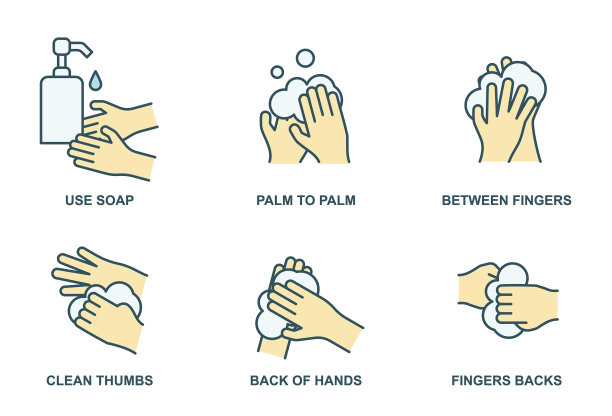 USE SOAP

PALM TO PALM

BETWEEN FINGERS

CLEAN THUMBS

BACK OF HANDS

FINGERS BACKS