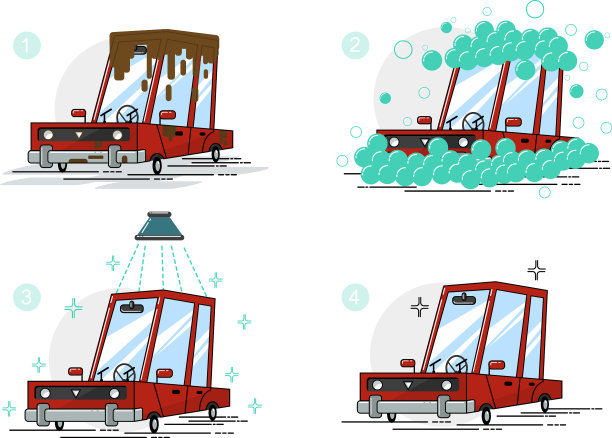 1

2

3

4