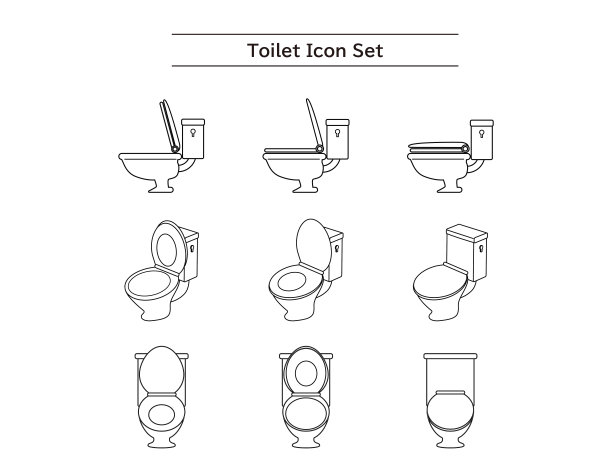 Toilet Icon Set