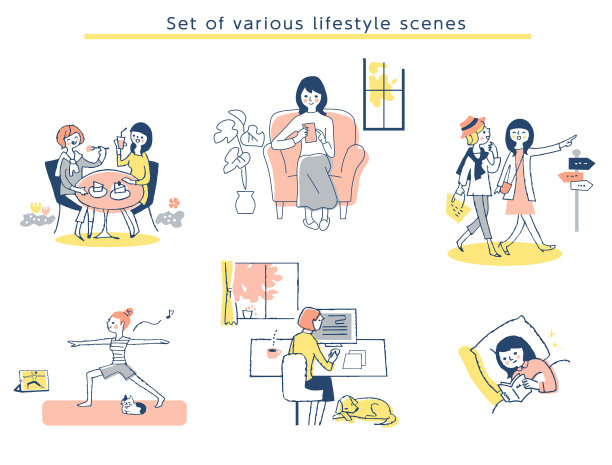 Set of various lifestyle scenes