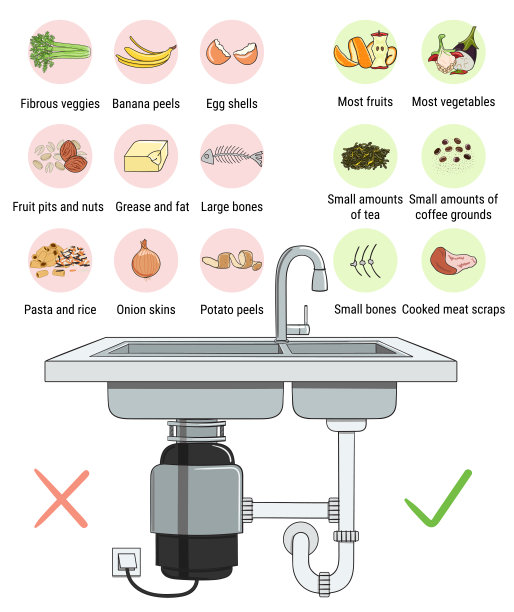 Fibrous veggies
Banana peels
Egg shells
Fruit pits and nuts
Grease and fat
Large bones
Pasta and rice
Onion skins
Potato peels

Most fruits
Most vegetables
Small amounts of tea
Small amounts of coffee grounds
Small bones
Cooked meat scraps