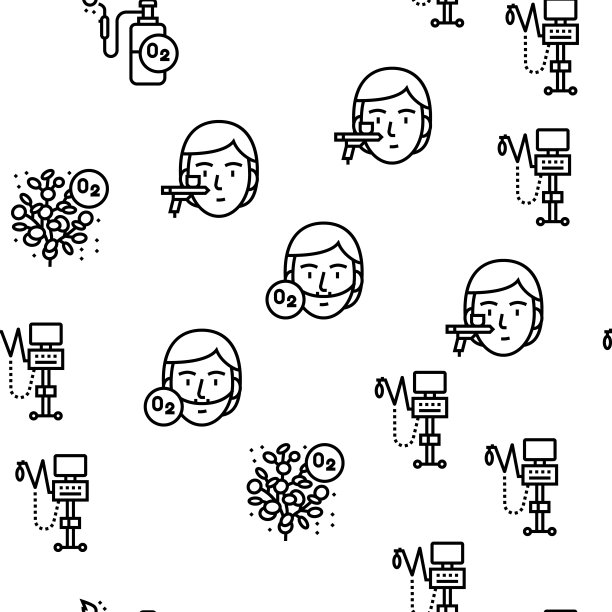 $O_2$

$O_2$

$O_2$

$O_2$

$O_2$