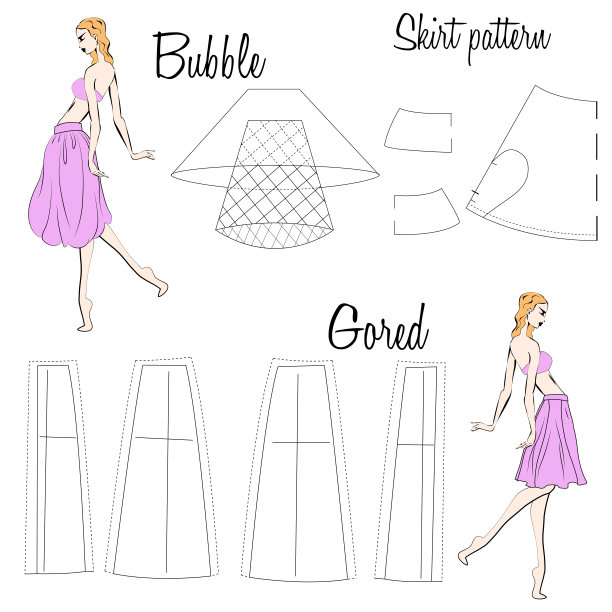 Bubble

Skirt pattern

Gored