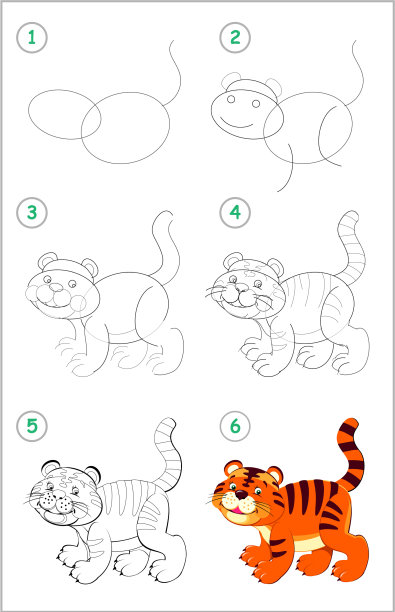 1
2
3
4
5
6