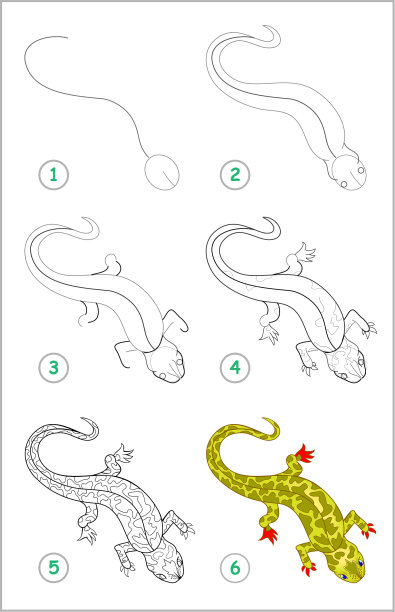 1
2
3
4
5
6