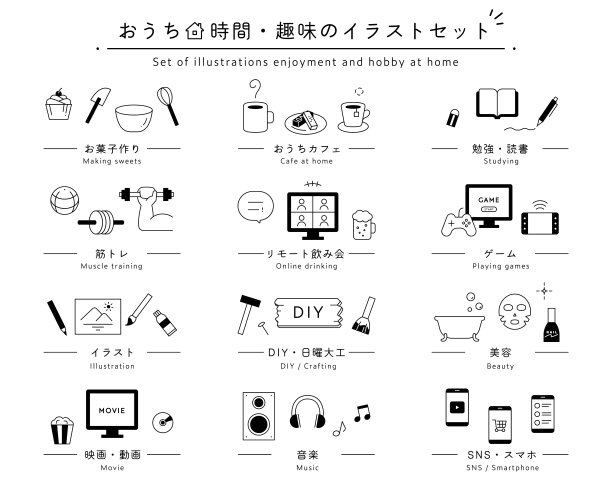 おうち時間・趣味のイラストセット

Set of illustrations enjoyment and hobby at home

お菓子作り
Making sweets

おうちカフェ
Cafe at home

勉強・読書
Studying

筋トレ
Muscle training

リモート飲み会
Online drinking

GAME
START

ゲーム
Playing games

イラスト
Illustration

DIY

DIY・日曜大工
DIY / Crafting

NAIL

美容
Beauty

MOVIE

映画・動画
Movie

音楽
Music

SNS・スマホ
SNS / Smartphone