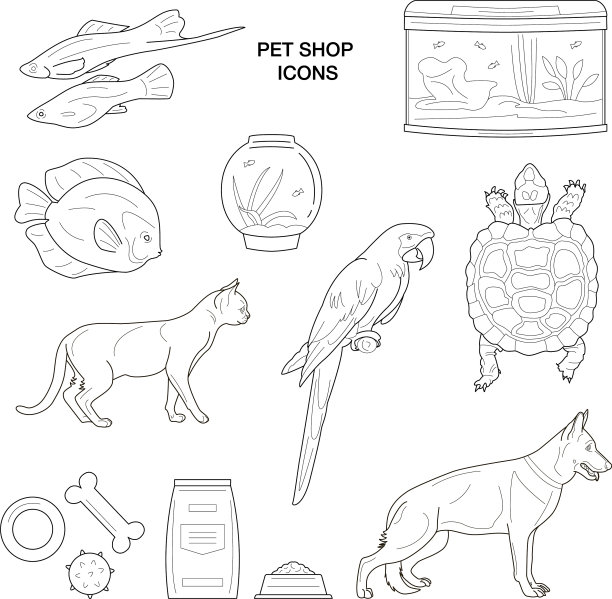 PET SHOP
ICONS