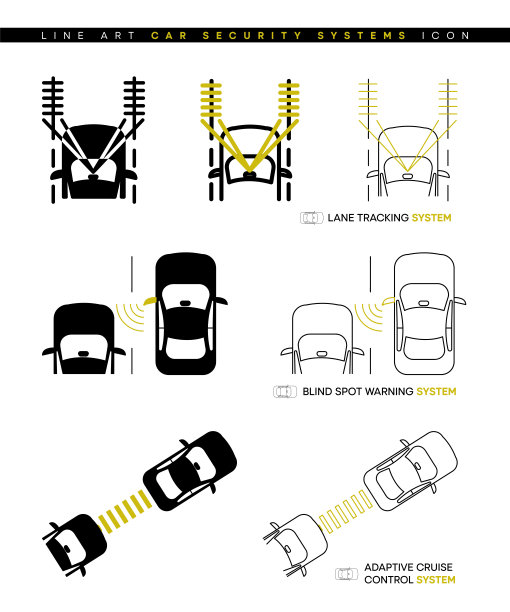 LINE ART CAR SECURITY SYSTEMS ICON

LANE TRACKING SYSTEM

BLIND SPOT WARNING SYSTEM

ADAPTIVE CRUISE CONTROL SYSTEM