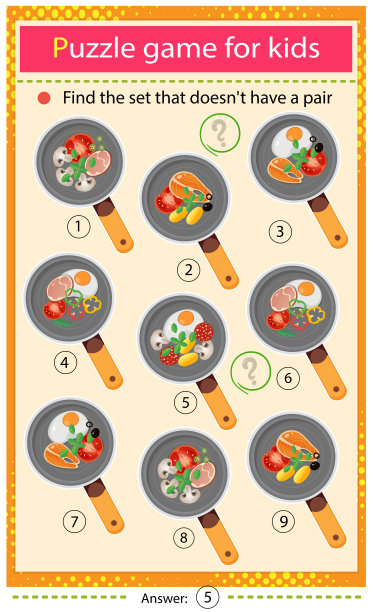 Puzzle game for kids

Find the set that doesn't have a pair

?

1

2

3

4

5

?

6

7

8

9

Answer: 5