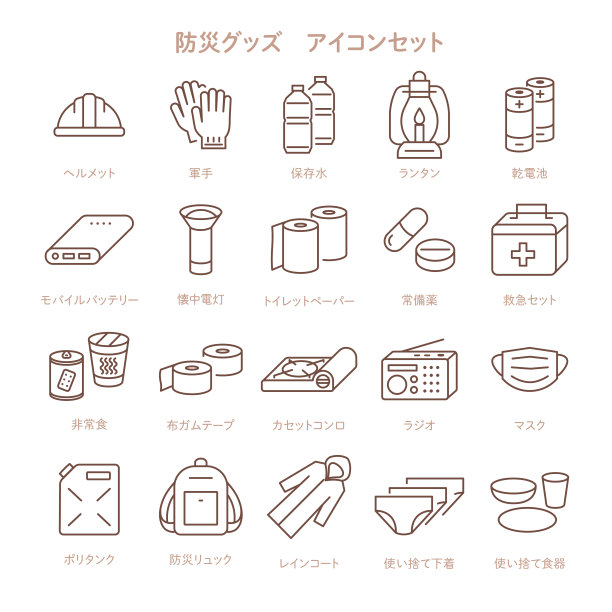 防災グッズ　アイコンセット

ヘルメット

軍手

保存水

ランタン

乾電池

モバイルバッテリー

懐中電灯

トイレットペーパー

常備薬

救急セット

非常食

布ガムテープ

カセットコンロ

ラジオ

マスク

ポリタンク

防災リュック

レインコート

使い捨て下着

使い捨て食器