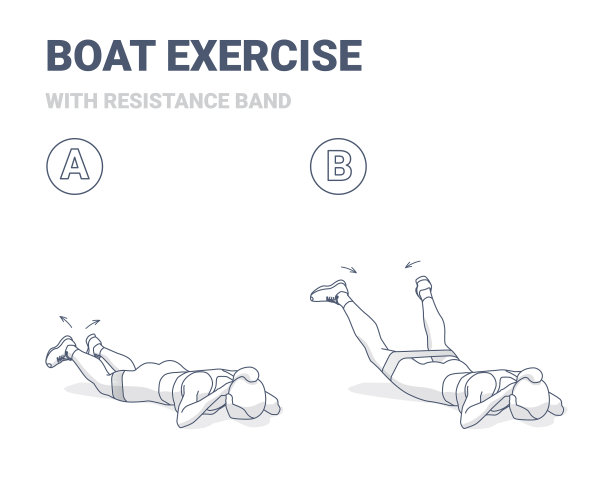 BOAT EXERCISE

WITH RESISTANCE BAND

A

B