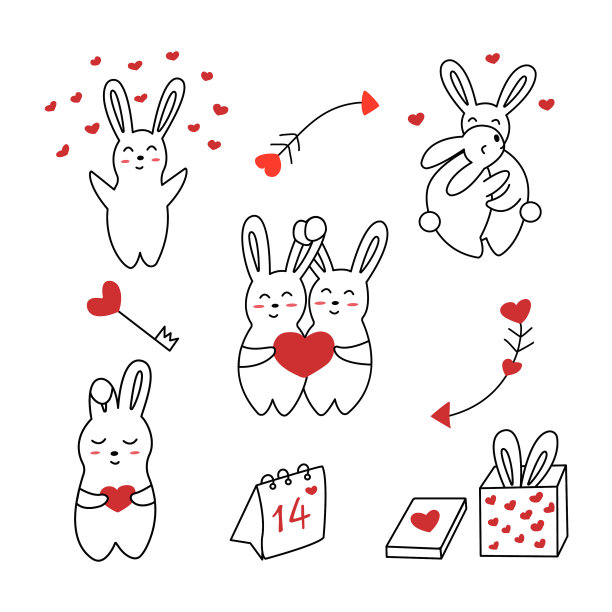 14