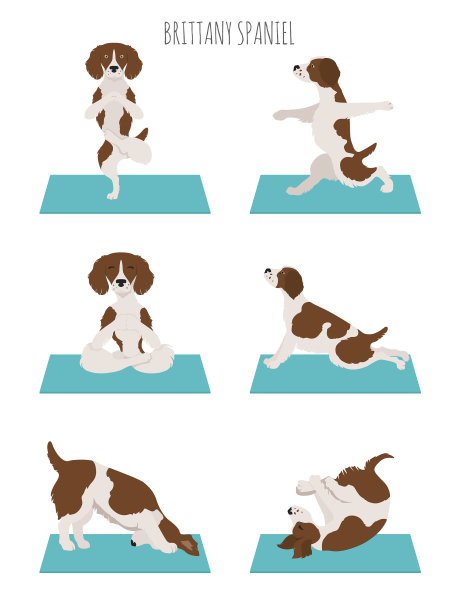 BRITTANY SPANIEL