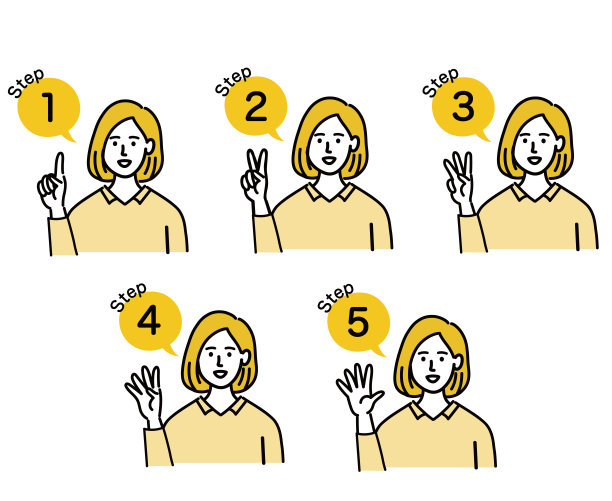 Step
1

Step
2

Step
3

Step
4

Step
5