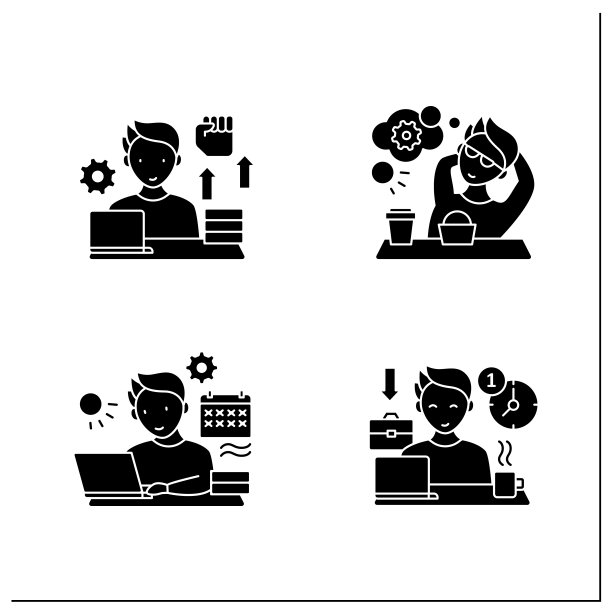 1