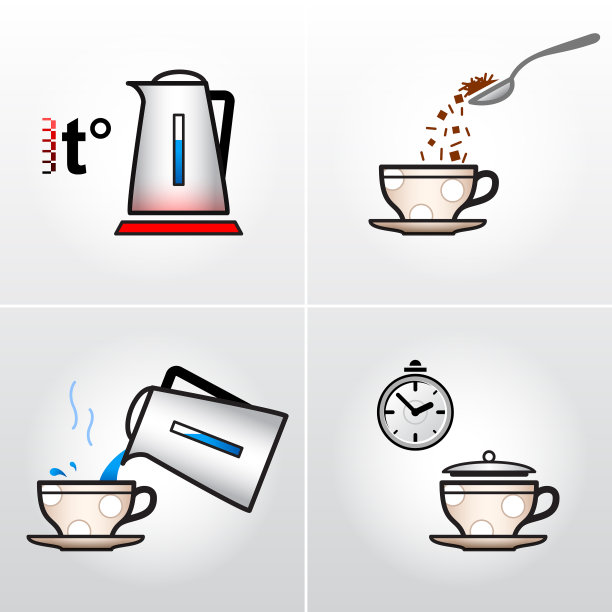 t°