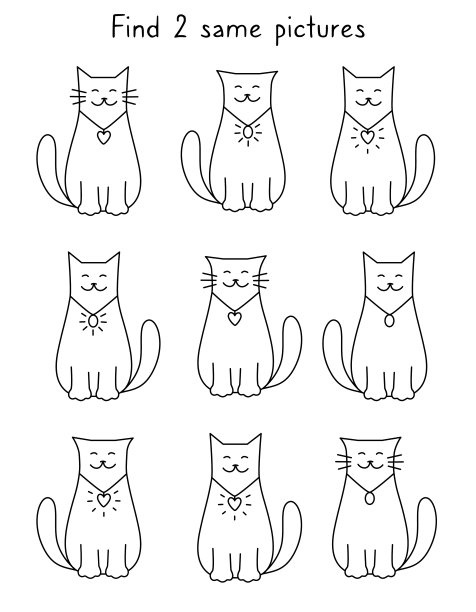 Find 2 same pictures