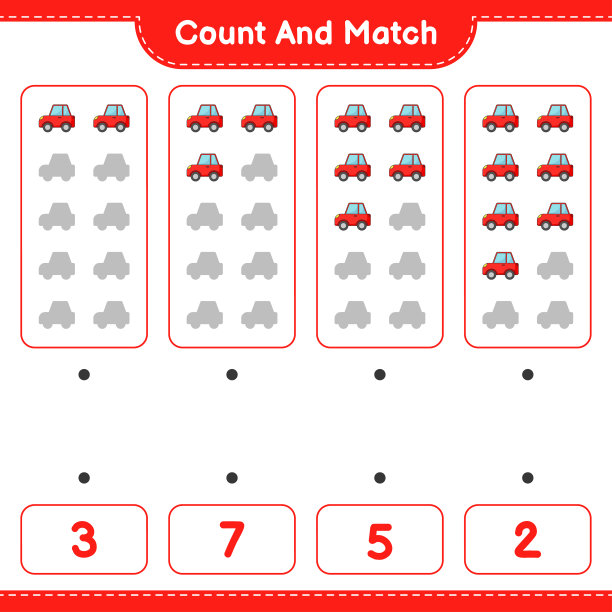 Count And Match

3

7

5

2