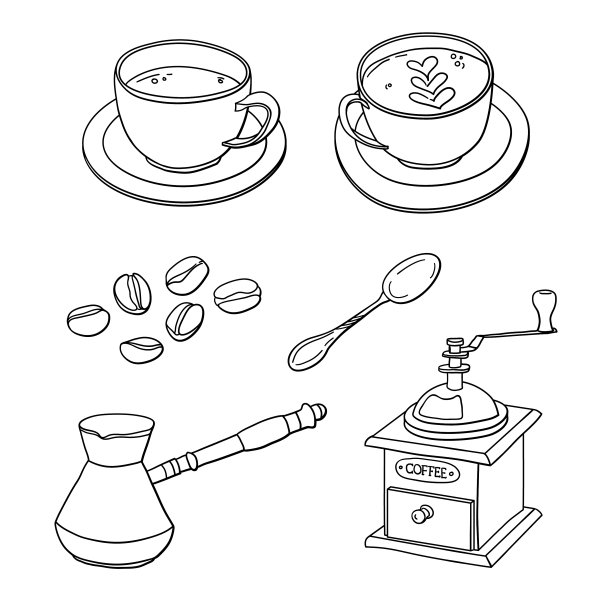 COFFEE