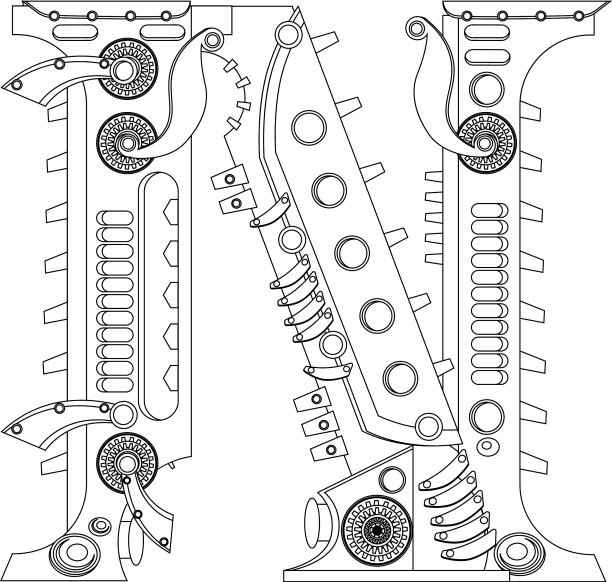 N