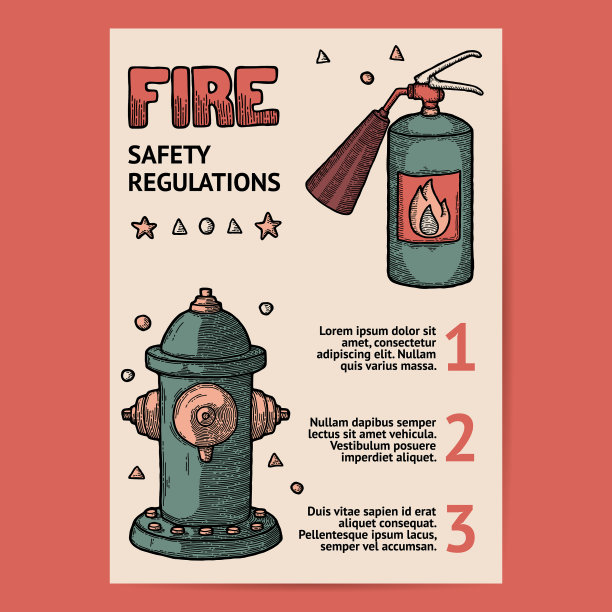 FIRE

SAFETY REGULATIONS

Lorem ipsum dolor sit amet, consectetur adipiscing elit. Nullam quis varius massa.

1

Nullam dapibus semper lectus sit amet vehicula. Vestibulum posuere imperdiet aliquet.

2

Duis vitae sapien id erat aliquet consequat. Pellentesque ipsum lacus, semper vel accumsan.

3