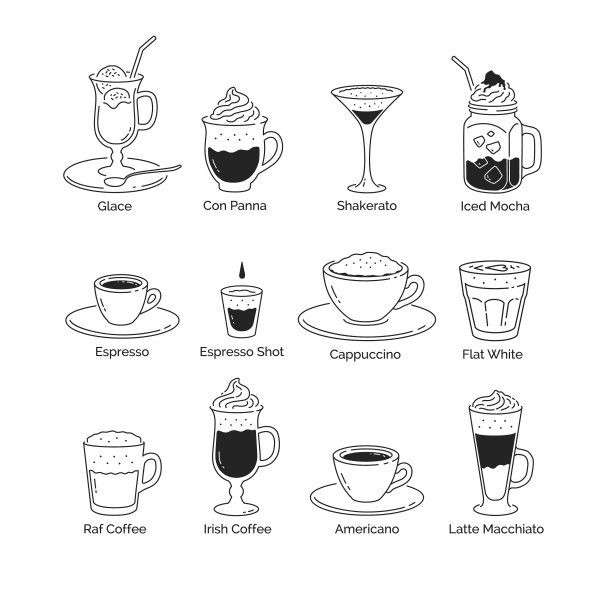 Glace
Con Panna
Shakerato
Iced Mocha

Espresso
Espresso Shot
Cappuccino
Flat White

Raf Coffee
Irish Coffee
Americano
Latte Macchiato