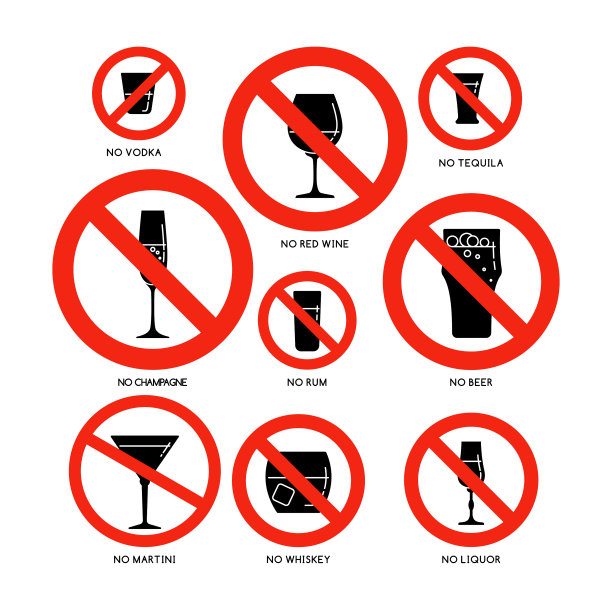 NO VODKA

NO RED WINE

NO TEQUILA

NO CHAMPAGNE

NO RUM

NO BEER

NO MARTINI

NO WHISKEY

NO LIQUOR