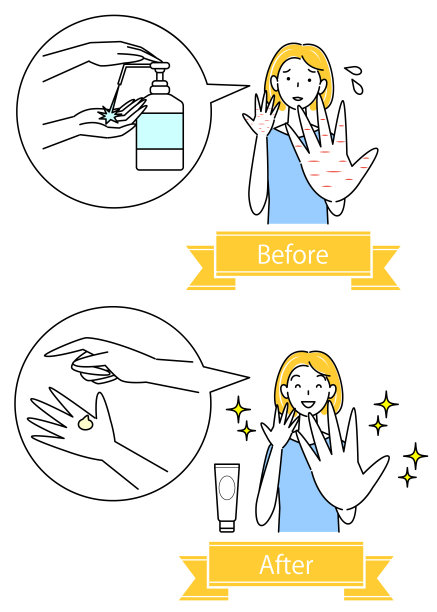 Before

After