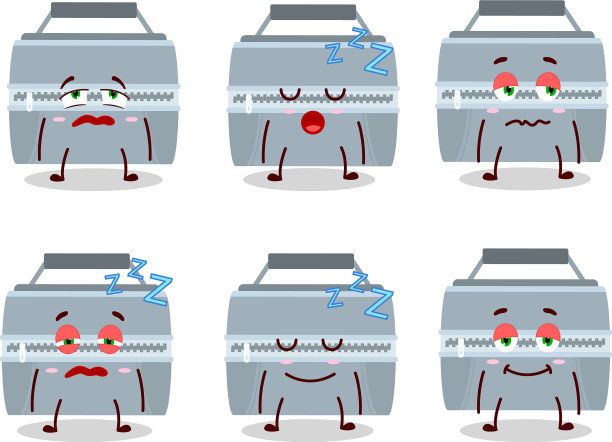 ZZZ

ZZZ

ZZZ