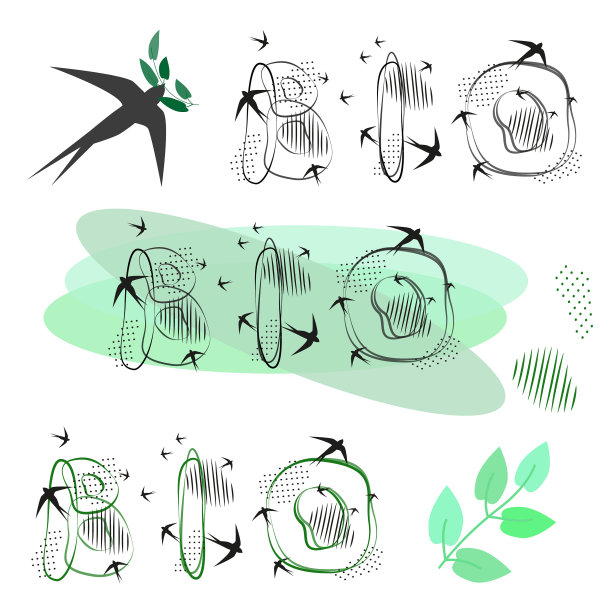 BIO

BIO

BIO