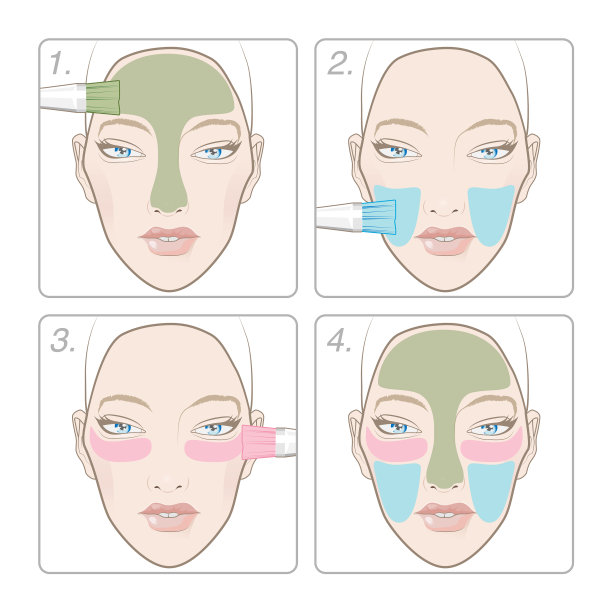 1.

2.

3.

4.