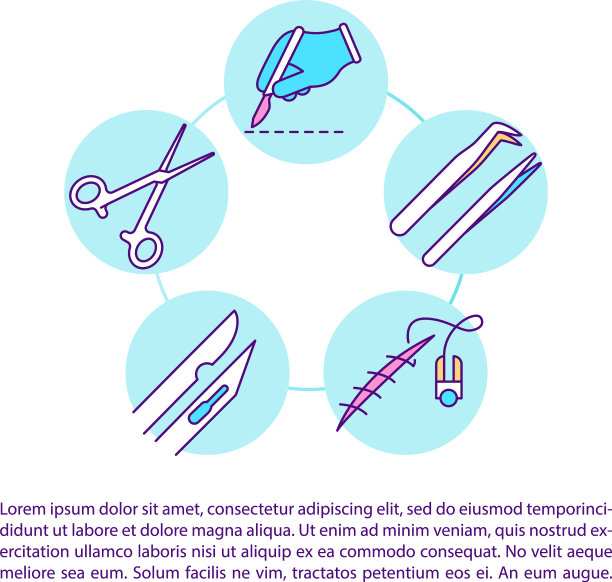 Lorem ipsum dolor sit amet, consectetur adipiscing elit, sed do eiusmod temporincididunt ut labore et dolore magna aliqua. Ut enim ad minim veniam, quis nostrud exercitation ullamco laboris nisi ut aliquip ex ea commodo consequat. No velit aeque meliore sea eum. Solum facilis ne vim, tractatos petentium eos ei. An eum augue.